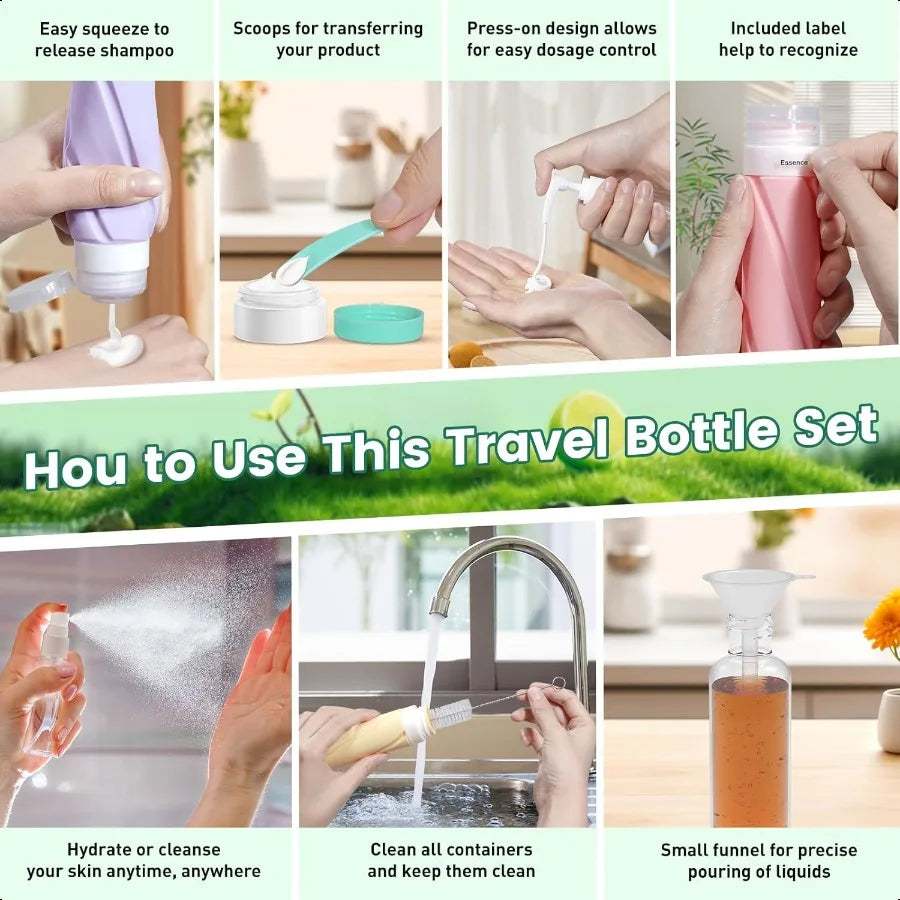 Easy squeeze to release shampoo

Scoops for transferring your product

Press-on design allows for easy dosage control

Included label help to recognize

Essence

Hou to Use This Travel Bottle Set

Hydrate or cleanse your skin anytime, anywhere

Clean all containers and keep them clean

Small funnel for precise pouring of liquids